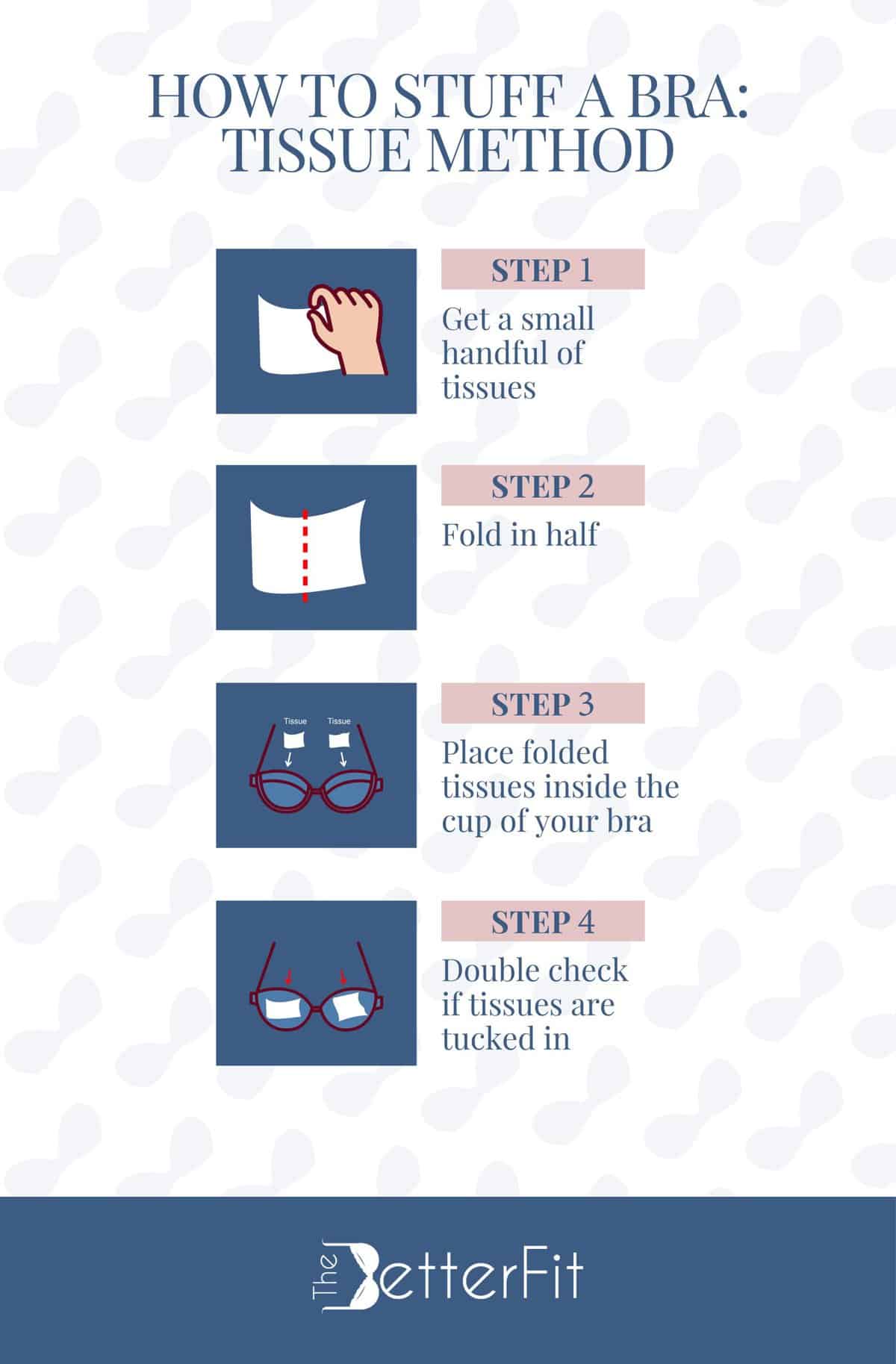 HOW TO STUFF A BRA:
TISSUE METHOD

STEP 1
Get a small handful of tissues

STEP 2
Fold in half

Tissue Tissue

STEP 3
Place folded tissues inside the cup of your bra

STEP 4
Double check if tissues are tucked in

The BetterFit