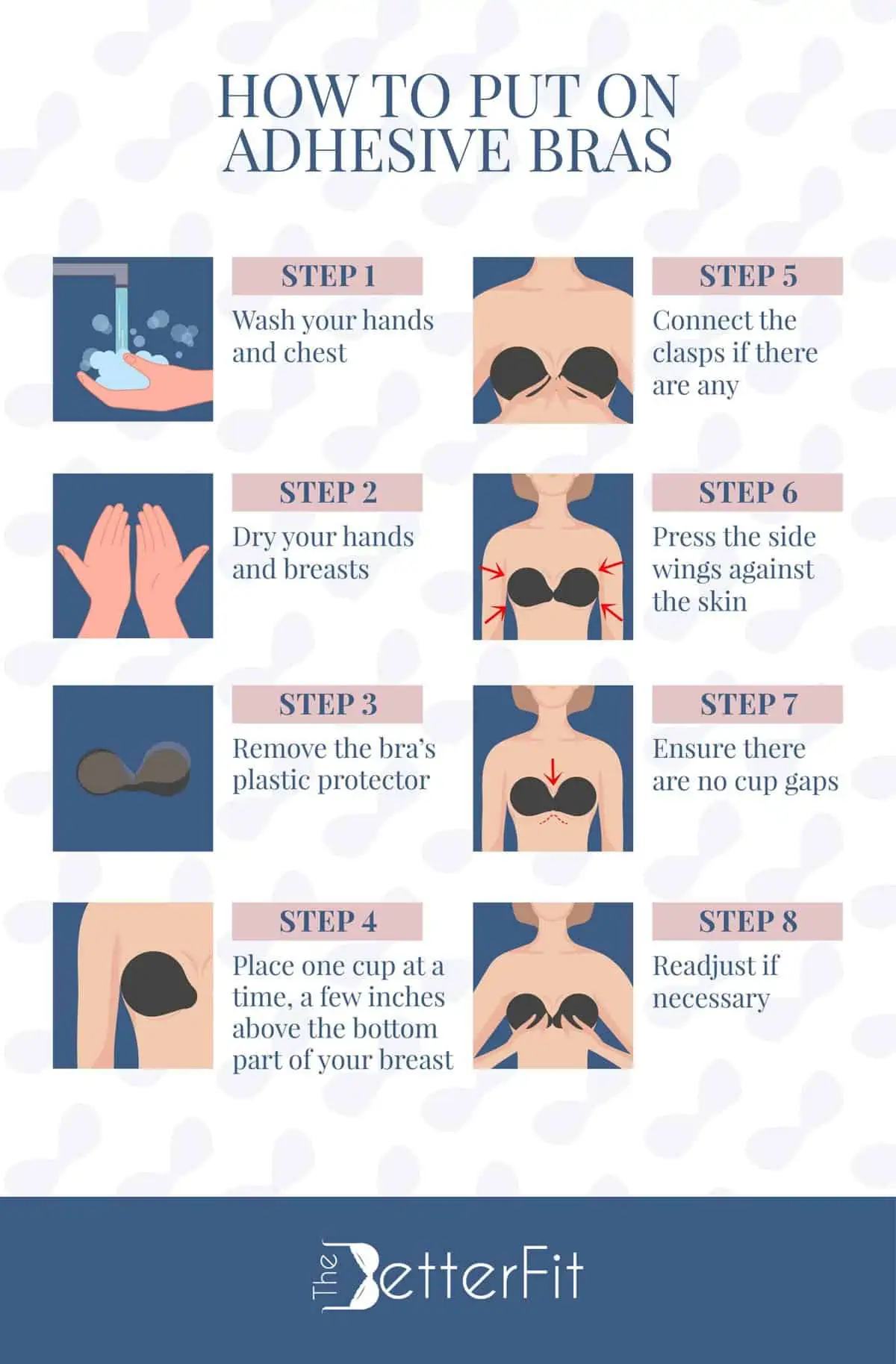 HOW TO PUT ON ADHESIVE BRAS

STEP 1
Wash your hands and chest

STEP 2
Dry your hands and breasts

STEP 3
Remove the bra's plastic protector

STEP 4
Place one cup at a time, a few inches above the bottom part of your breast

STEP 5
Connect the clasps if there are any

STEP 6
Press the side wings against the skin

STEP 7
Ensure there are no cup gaps

STEP 8
Readjust if necessary

The BetterFit