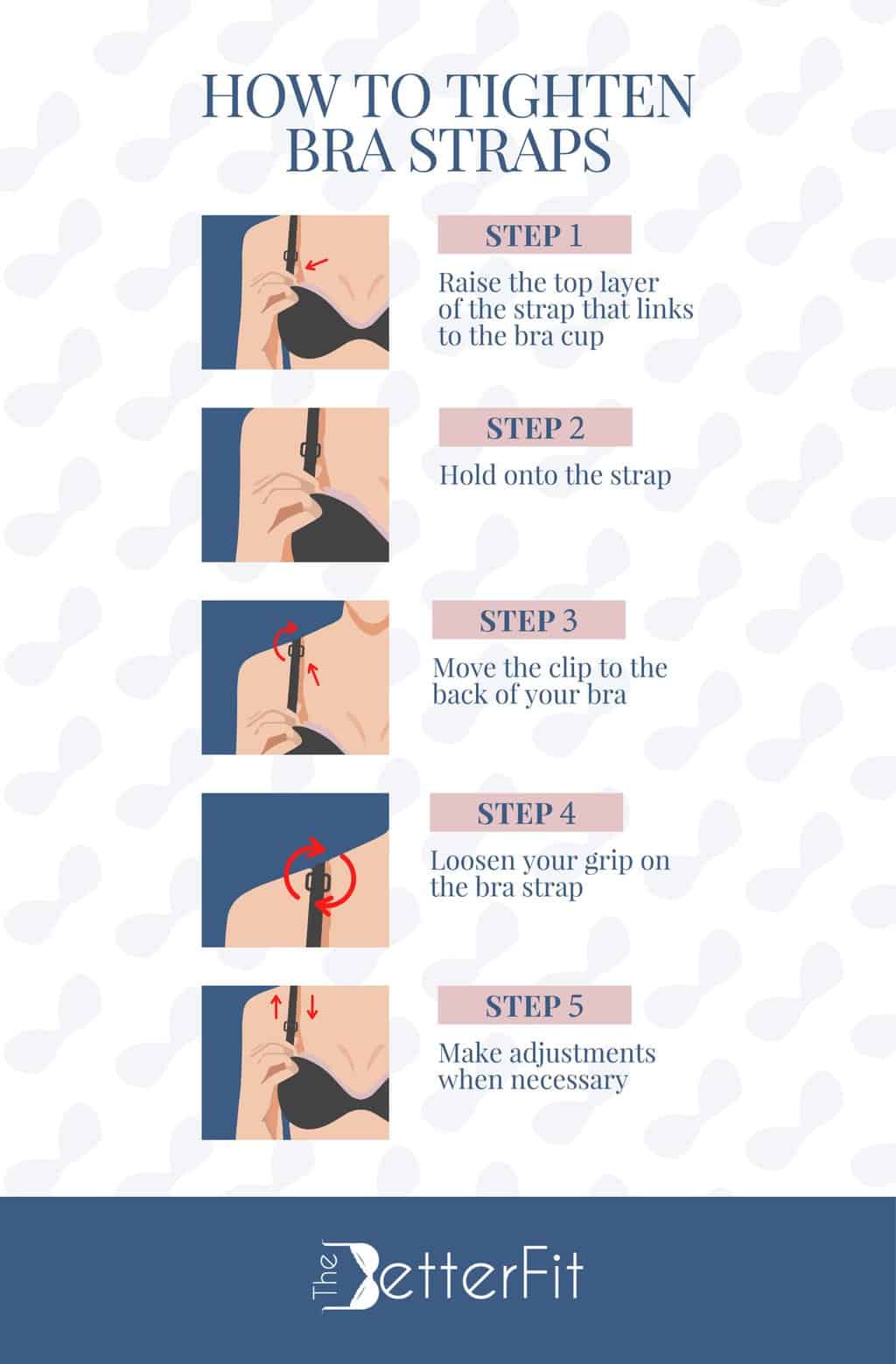 HOW TO TIGHTEN BRA STRAPS

STEP 1

Raise the top layer of the strap that links to the bra cup

STEP 2

Hold onto the strap

STEP 3

Move the clip to the back of your bra

STEP 4

Loosen your grip on the bra strap

STEP 5

Make adjustments when necessary

The BetterFit